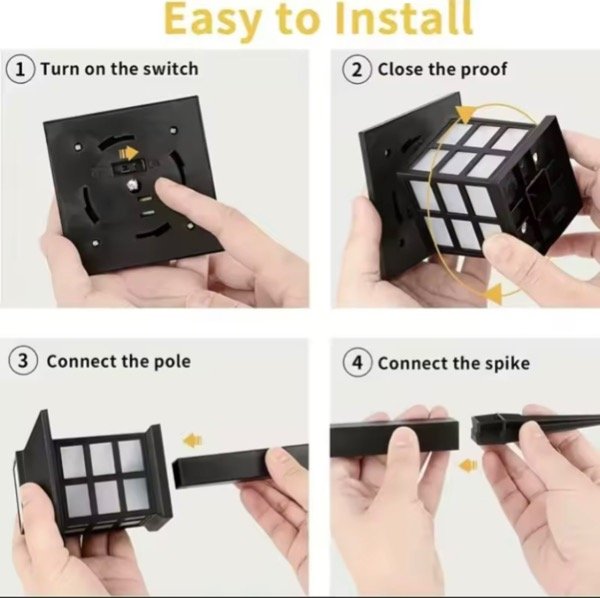 Easy to Install

1 Turn on the switch

2 Close the proof

3 Connect the pole

4 Connect the spike